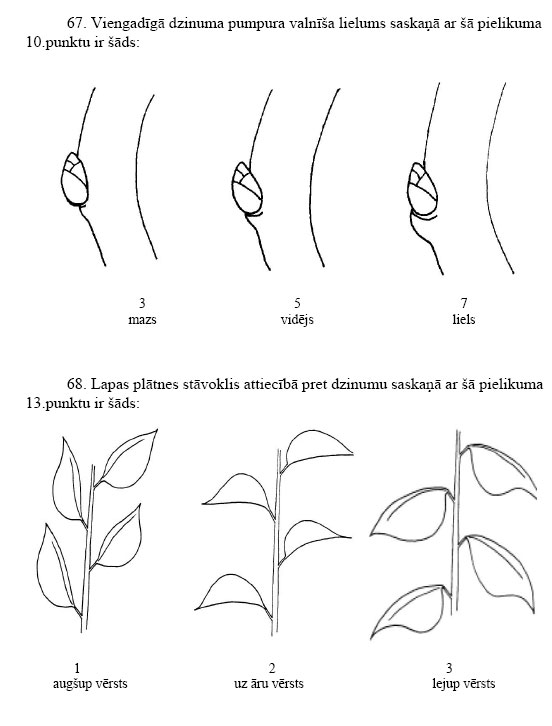 67. Viengadīgā dzinuma pumpura valnīša lielums saskaņā ar šā pielikuma 10.punktu ir šāds:

3
mazs

5
vidējs

7
liels

68. Lapas plātnes stāvoklis attiecībā pret dzinumu saskaņā ar šā pielikuma 13.punktu ir šāds:

1
augšup vērsts

2
uz āru vērsts

3
lejup vērsts